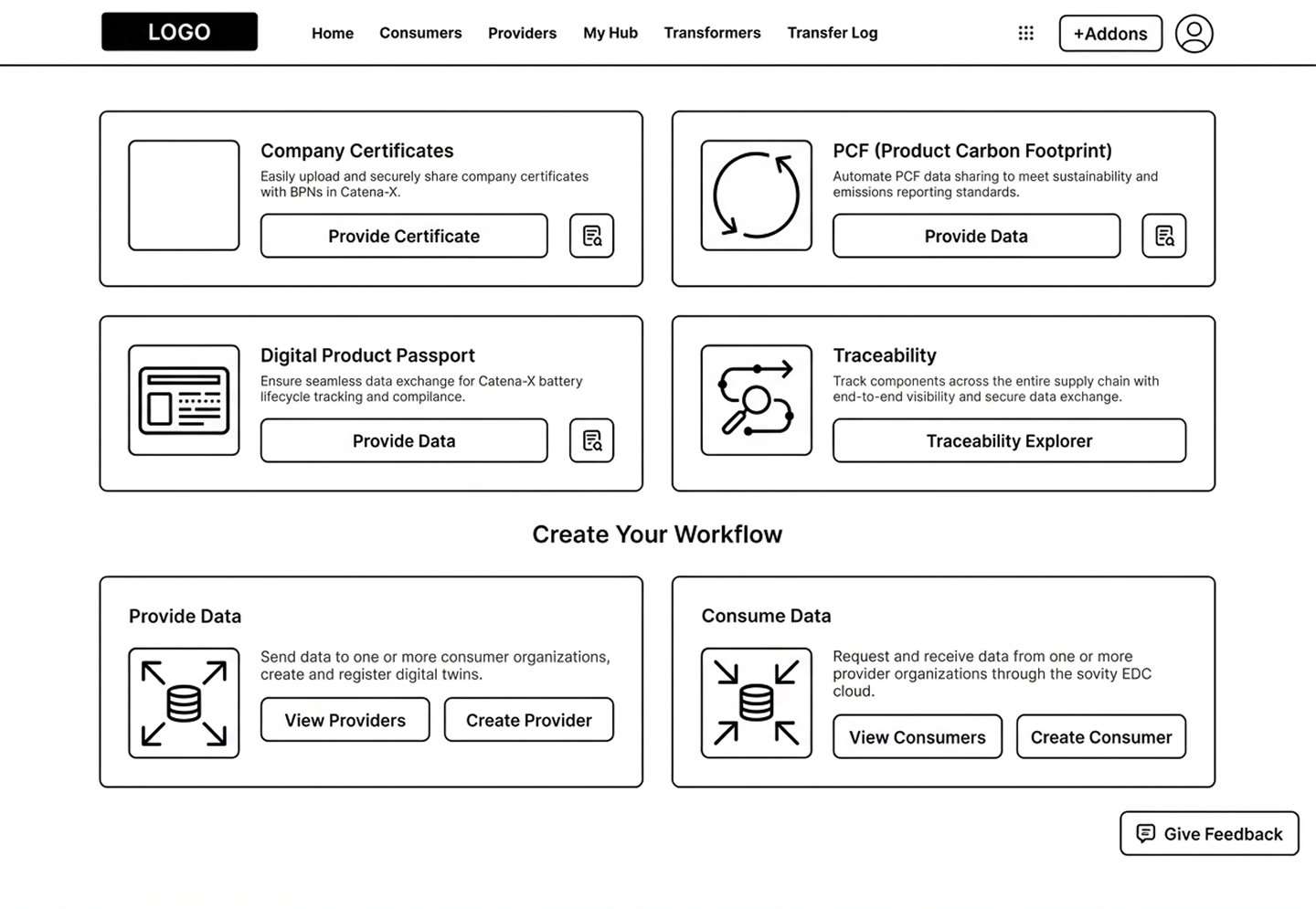 LOGO

Home Consumers Providers My Hub Transformers Transfer Log

+Addons

Company Certificates

Easily upload and securely share company certificates with BPNs in Catena-X.

Provide Certificate

PCF (Product Carbon Footprint)

Automate PCF data sharing to meet sustainability and emissions reporting standards.

Provide Data

Digital Product Passport

Ensure seamless data exchange for Catena-X battery lifecycle tracking and compilance.

Provide Data

Traceability

Track components across the entire supply chain with end-to-end visibility and secure data exchange.

Traceability Explorer

Create Your Workflow

Provide Data

Send data to one or more consumer organizations, create and register digital twins.

View Providers

Create Provider

Consume Data

Request and receive data from one or more provider organizations through the sovity EDC cloud.

View Consumers

Create Consumer

Give Feedback